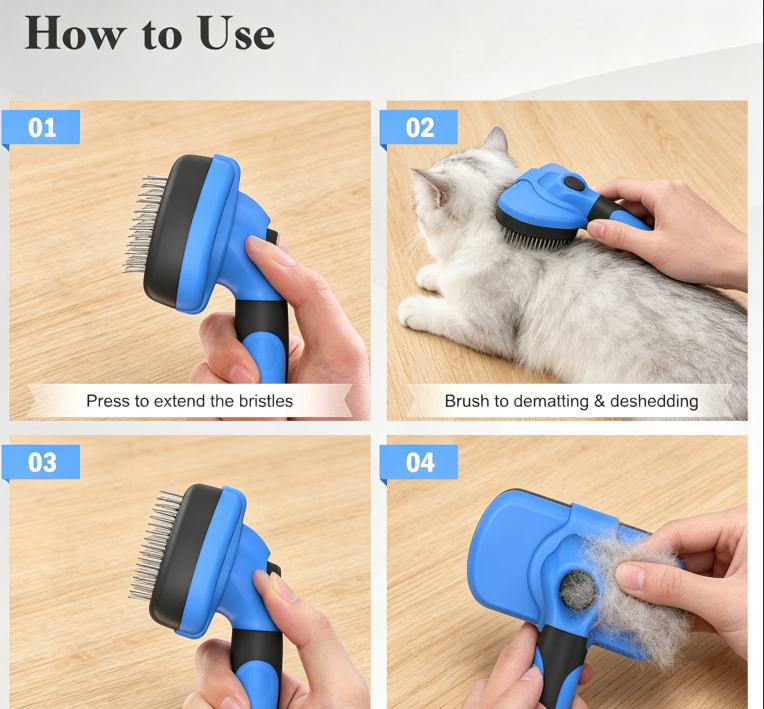 How to Use

01

Press to extend the bristles

02

Brush to dematting & deshedding

03

04